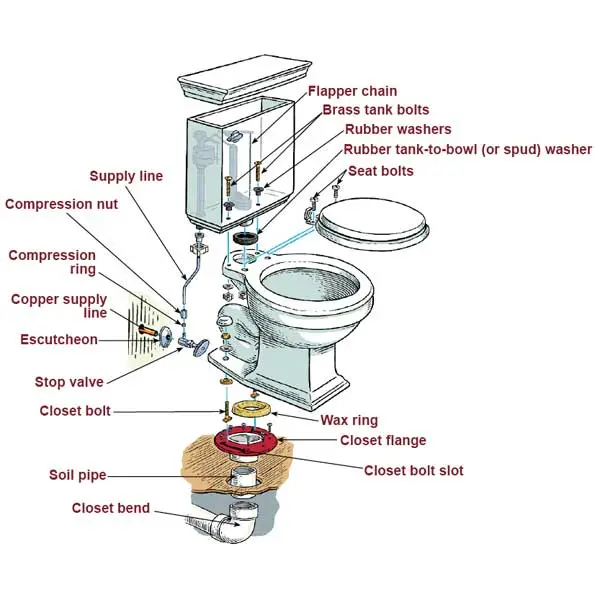 Flapper chain
Brass tank bolts
Rubber washers
Rubber tank-to-bowl (or spud) washer
Seat bolts
Supply line
Compression nut
Compression ring
Copper supply line
Escutcheon
Stop valve
Closet bolt
Wax ring
Closet flange
Closet bolt slot
Soil pipe
Closet bend